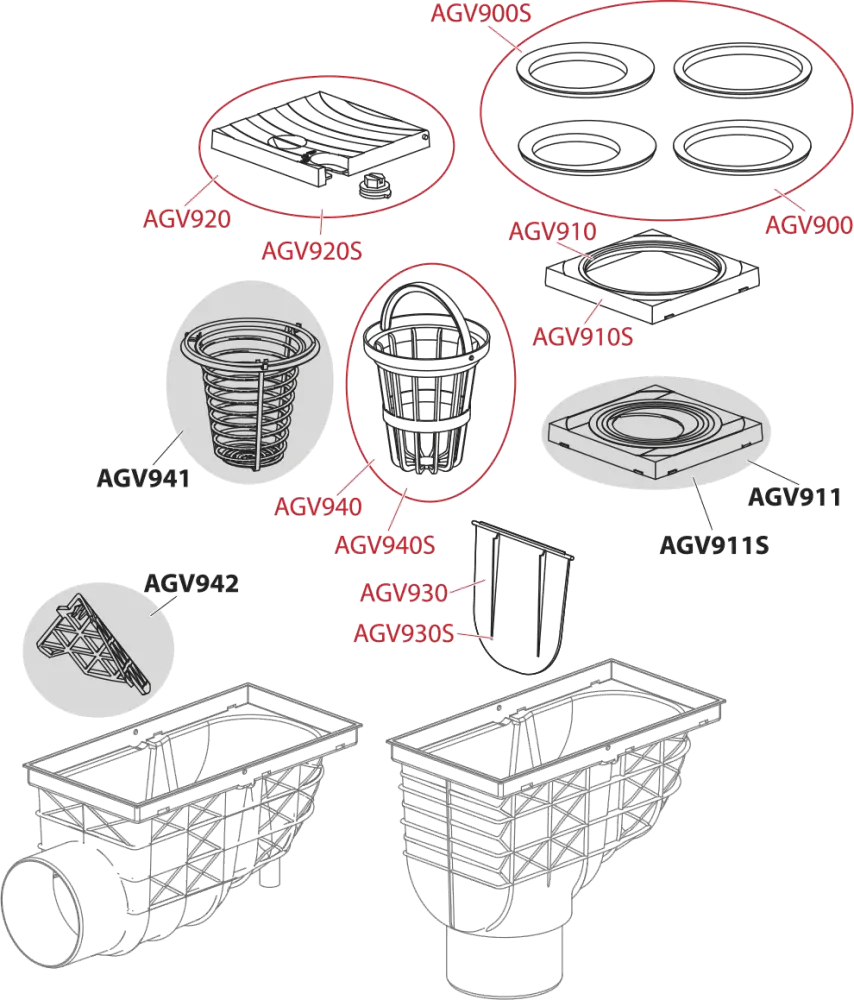 AGV900S

AGV920

AGV920S

AGV900

AGV910

AGV910S

AGV941

AGV940

AGV940S

AGV911

AGV911S

AGV942

AGV930

AGV930S