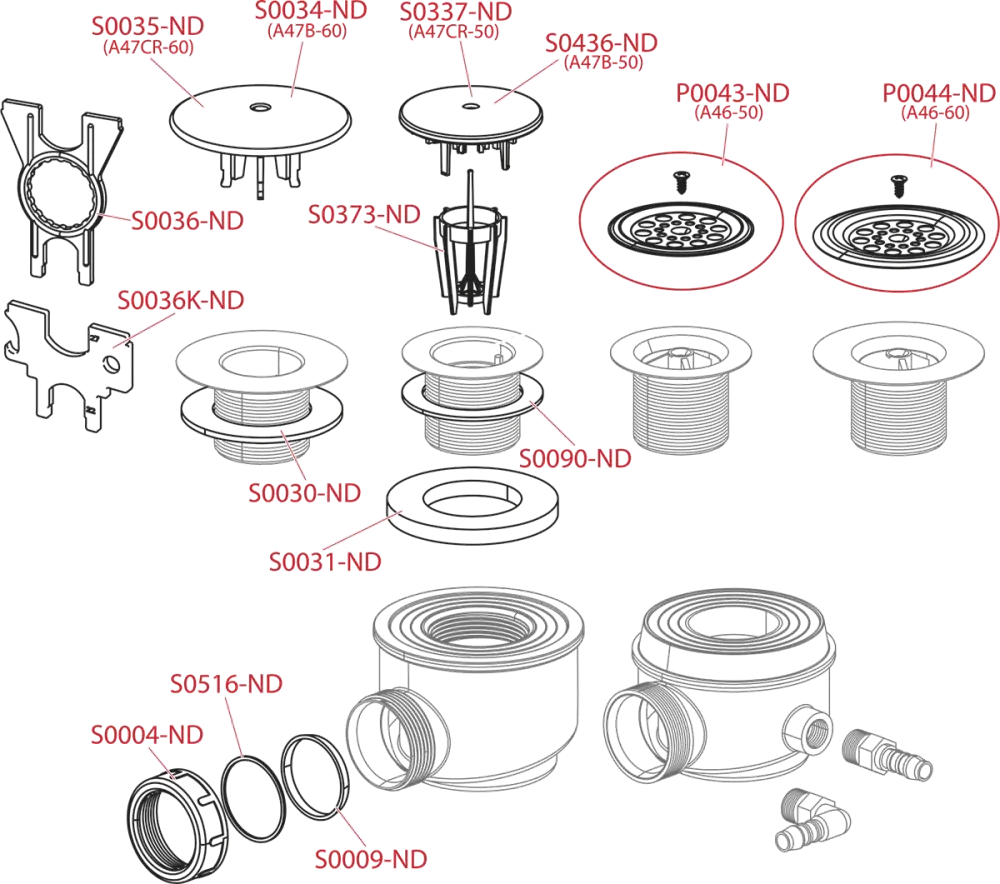 S0035-ND
(A47CR-60)

S0034-ND
(A47B-60)

S0337-ND
(A47CR-50)

S0436-ND
(A47B-50)

P0043-ND
(A46-50)

P0044-ND
(A46-60)

S0036-ND

S0373-ND

S0036K-ND

S0090-ND

S0030-ND

S0031-ND

S0516-ND

S0004-ND

S0009-ND