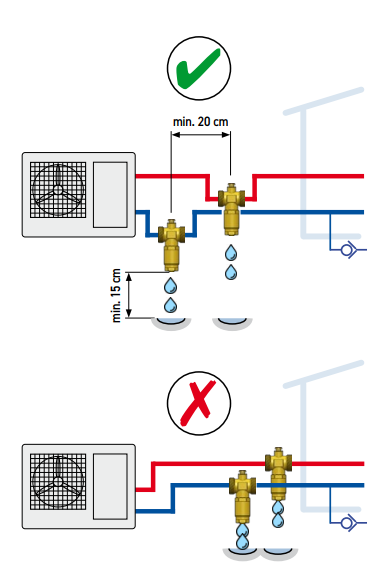 min. 20 cm

min. 15 cm